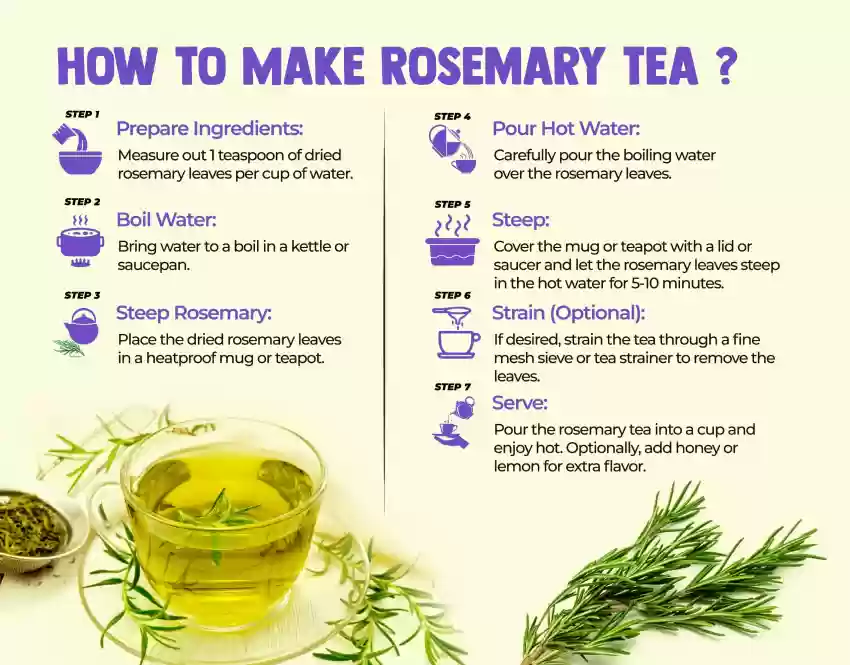 HOW TO MAKE ROSEMARY TEA ?

STEP 1
Prepare Ingredients:
Measure out 1 teaspoon of dried rosemary leaves per cup of water.

STEP 2
Boil Water:
Bring water to a boil in a kettle or saucepan.

STEP 3
Steep Rosemary:
Place the dried rosemary leaves in a heatproof mug or teapot.

STEP 4
Pour Hot Water:
Carefully pour the boiling water over the rosemary leaves.

STEP 5
Steep:
Cover the mug or teapot with a lid or saucer and let the rosemary leaves steep in the hot water for 5-10 minutes.

STEP 6
Strain (Optional):
If desired, strain the tea through a fine mesh sieve or tea strainer to remove the leaves.

STEP 7
Serve:
Pour the rosemary tea into a cup and enjoy hot. Optionally, add honey or lemon for extra flavor.